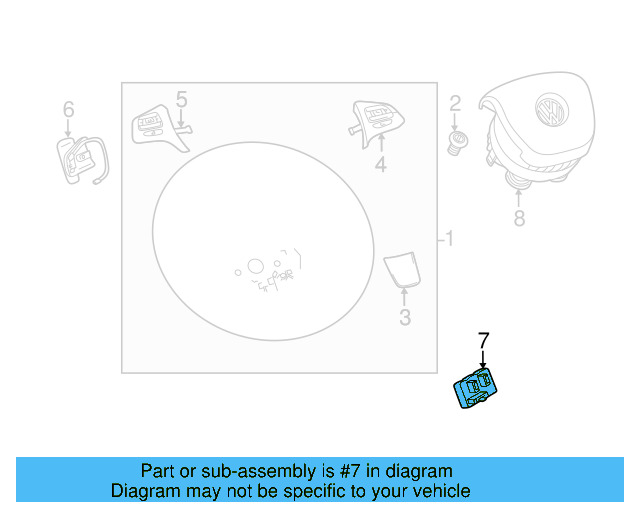 6

5

4

2

8

1

3

7

Part or sub-assembly is #7 in diagram
Diagram may not be specific to your vehicle