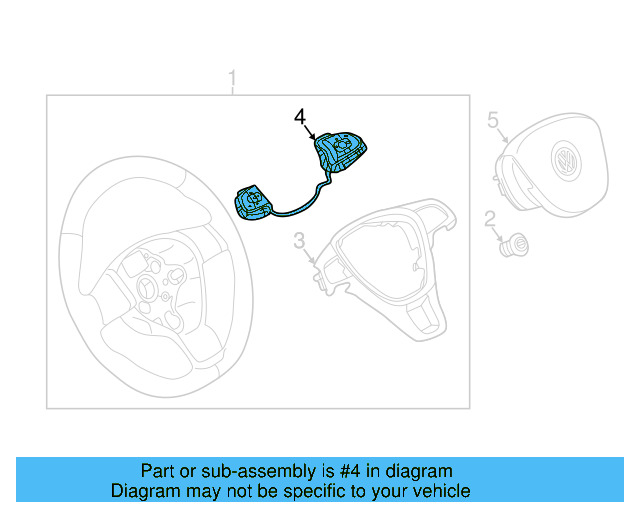 1
4
5
2
3

Part or sub-assembly is #4 in diagram
Diagram may not be specific to your vehicle