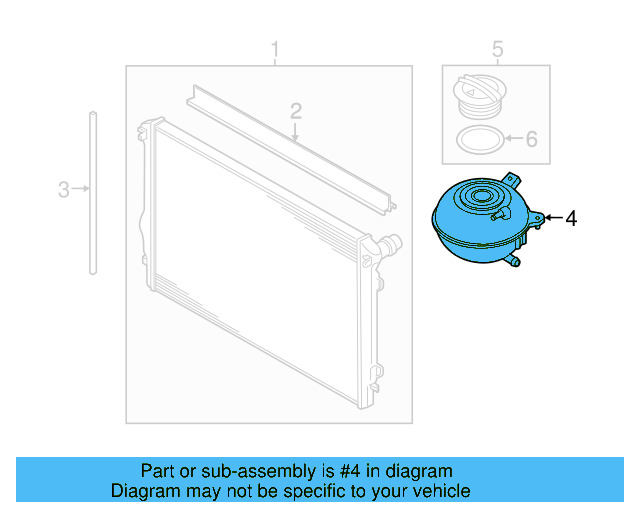 1
5
2
6
3
4

Part or sub-assembly is #4 in diagram
Diagram may not be specific to your vehicle