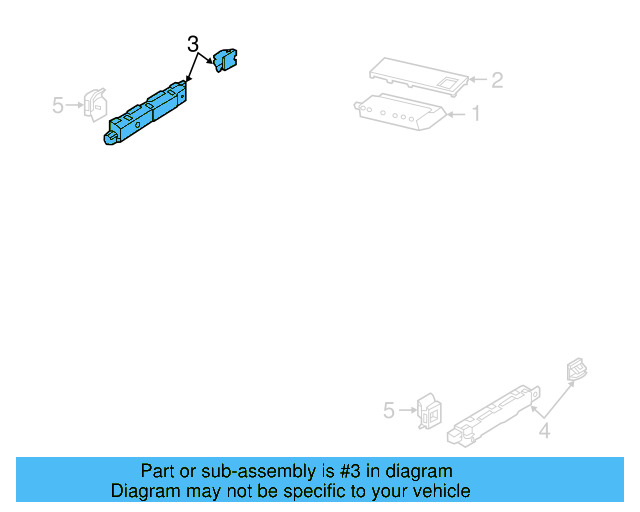 3
5
2
1
5
4
Part or sub-assembly is #3 in diagram
Diagram may not be specific to your vehicle