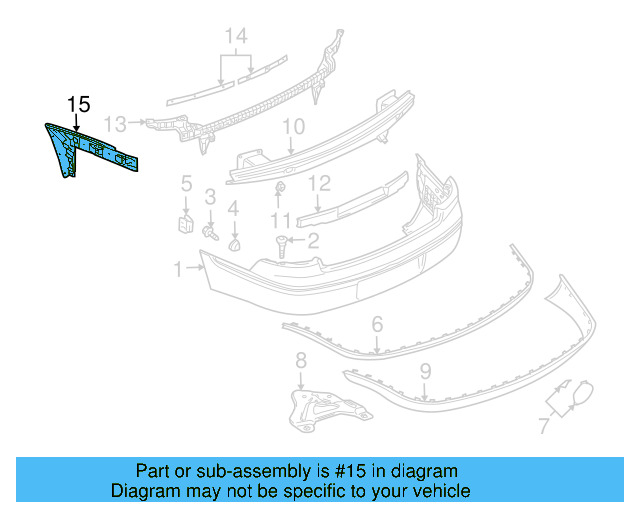 14
15
13
10
5
3
4
12
11
2
1
6
8
9
7

Part or sub-assembly is #15 in diagram
Diagram may not be specific to your vehicle