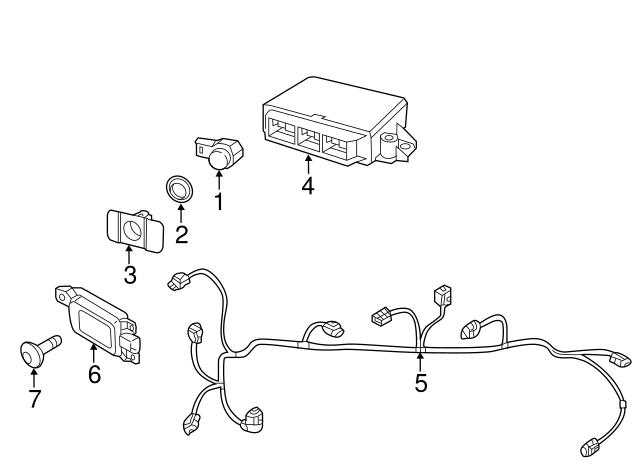 4
1
2
3
6
7
5