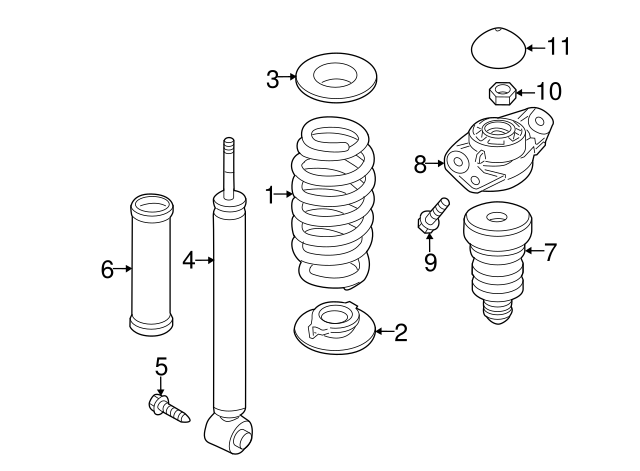 11
3
10
8
1
9
7
6
4
2
5