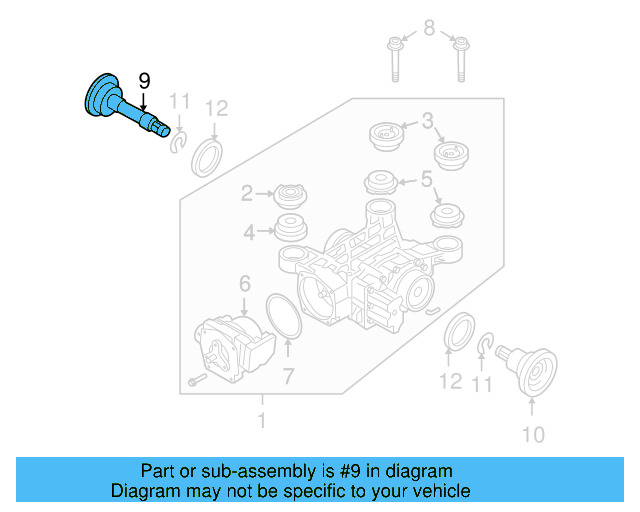 8
9
11
12
3
2
5
4
6
7
12
11
1
10

Part or sub-assembly is #9 in diagram
Diagram may not be specific to your vehicle