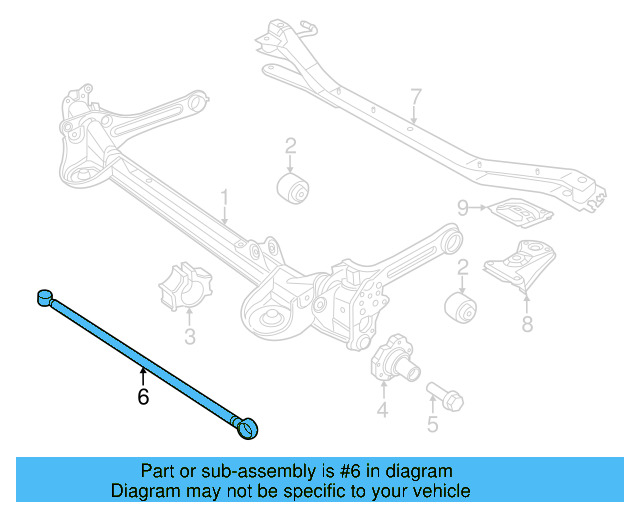 7
2
1
9
2
3
8
6
4
5

Part or sub-assembly is #6 in diagram
Diagram may not be specific to your vehicle