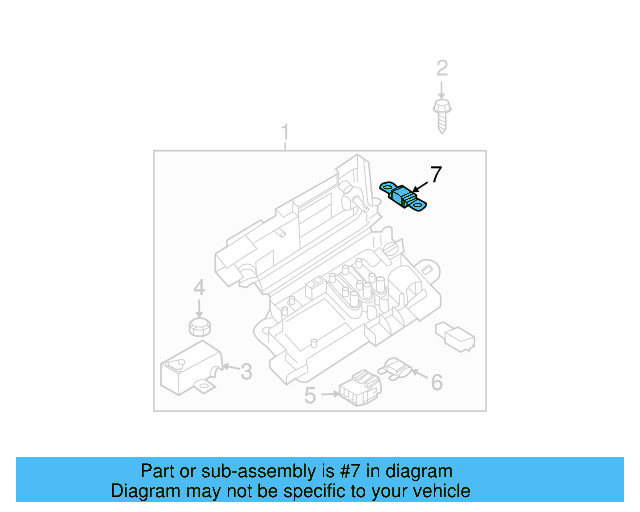 2

1

7

4

3

5

6

Part or sub-assembly is #7 in diagram
Diagram may not be specific to your vehicle