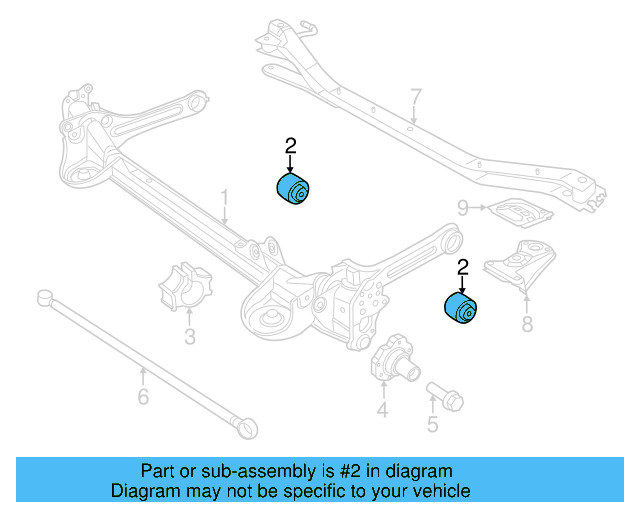 7
2
1
9
2
3
8
6
4
5
Part or sub-assembly is #2 in diagram
Diagram may not be specific to your vehicle