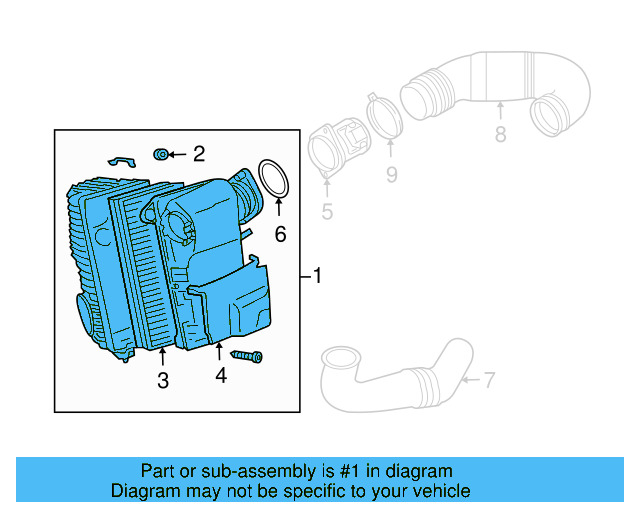 2
8
9
5
6
1
3
4
7

Part or sub-assembly is #1 in diagram
Diagram may not be specific to your vehicle