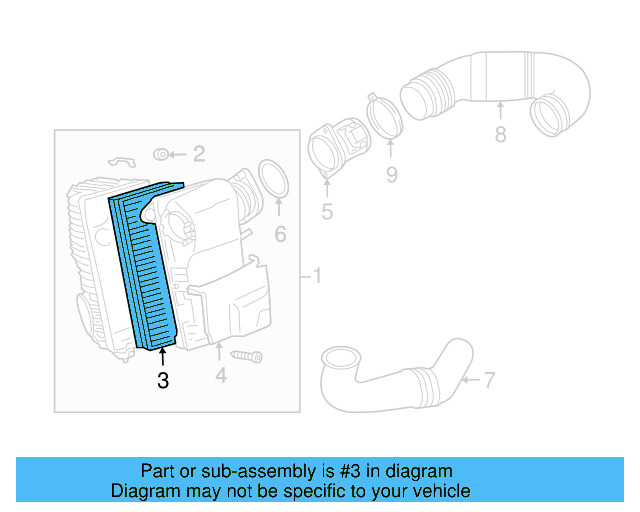 8
2
9
5
6
1
3
4
7

Part or sub-assembly is #3 in diagram
Diagram may not be specific to your vehicle