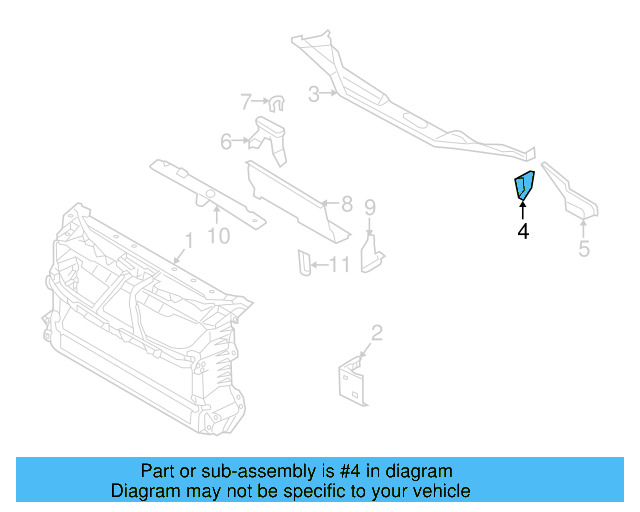 7
3
6
8
9
10
1
11
4
5
2

Part or sub-assembly is #4 in diagram
Diagram may not be specific to your vehicle