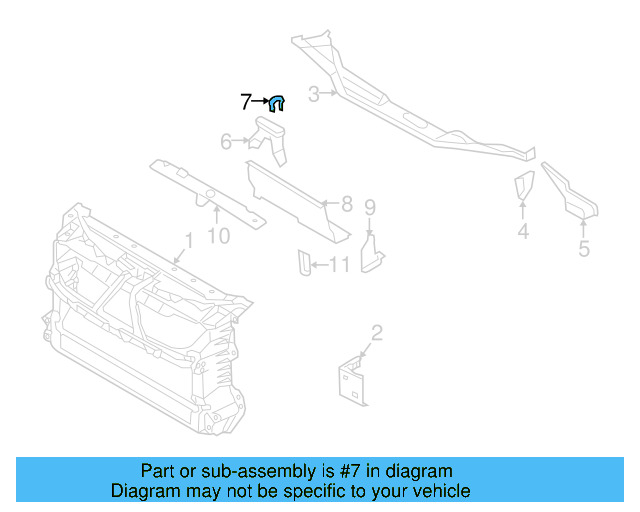 7
3
6
8
9
10
1
4
5
11
2

Part or sub-assembly is #7 in diagram
Diagram may not be specific to your vehicle