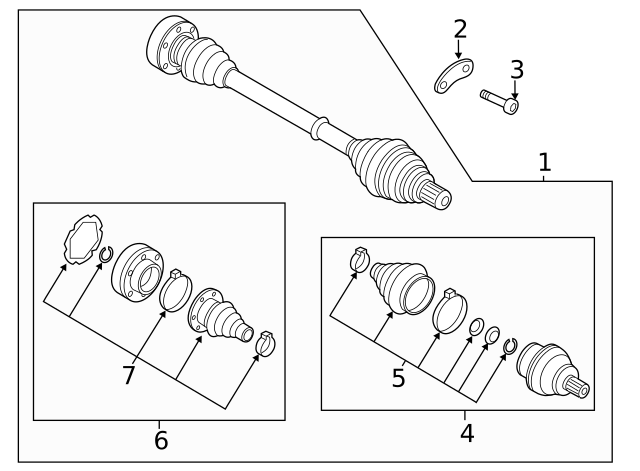 2
3
1
7
6
5
4