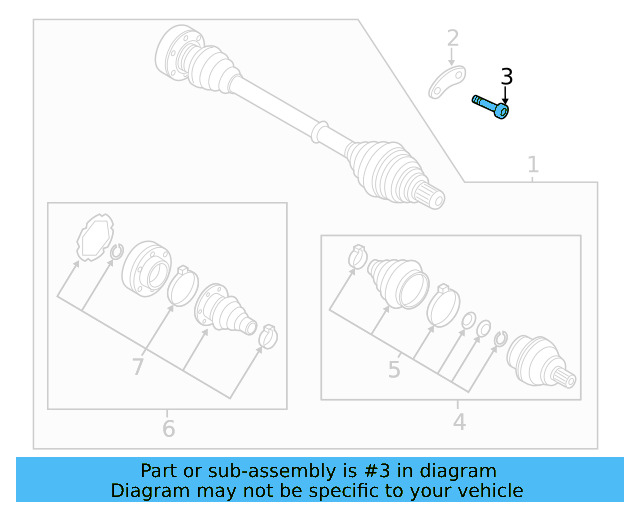 2
3
1
7
5
6
4

Part or sub-assembly is #3 in diagram
Diagram may not be specific to your vehicle