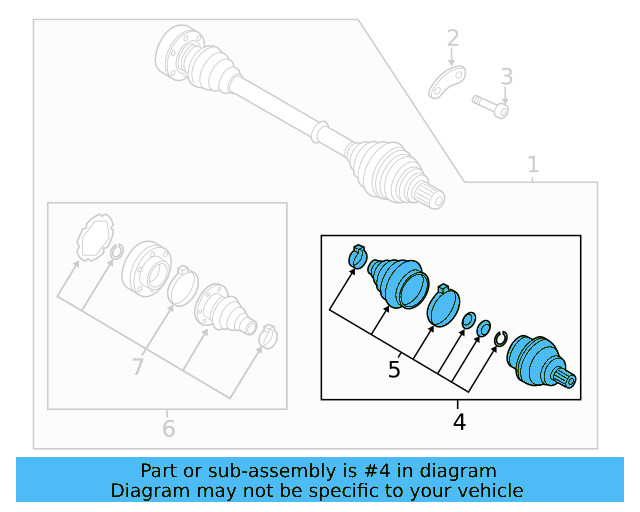 2
3
1
7
6
5
4

Part or sub-assembly is #4 in diagram
Diagram may not be specific to your vehicle