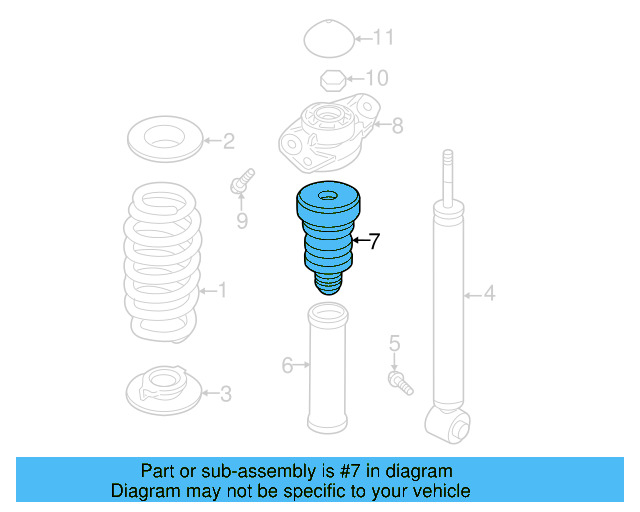 11
10
8
2
9
7
1
4
5
6
3

Part or sub-assembly is #7 in diagram
Diagram may not be specific to your vehicle