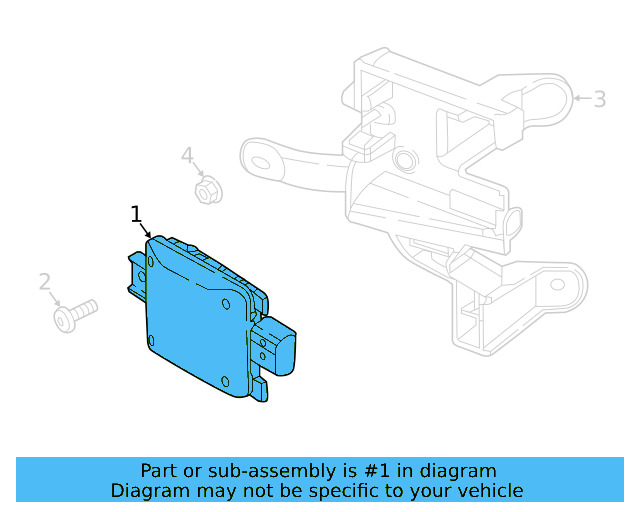 3
4
1
2

Part or sub-assembly is #1 in diagram
Diagram may not be specific to your vehicle