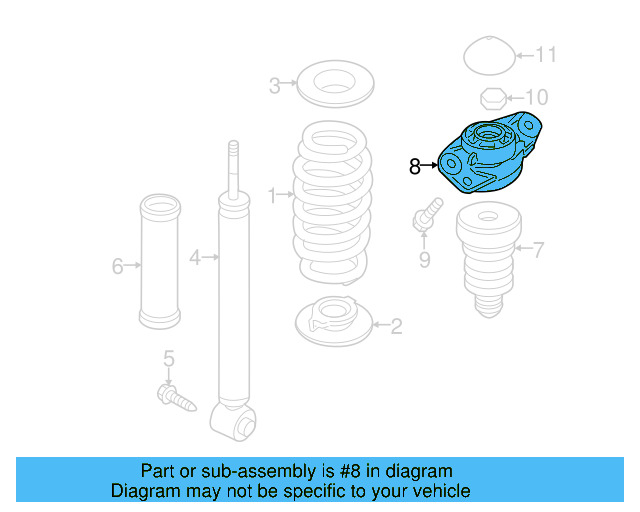 11
3
10
8
1
9
7
6
4
2
5

Part or sub-assembly is #8 in diagram
Diagram may not be specific to your vehicle