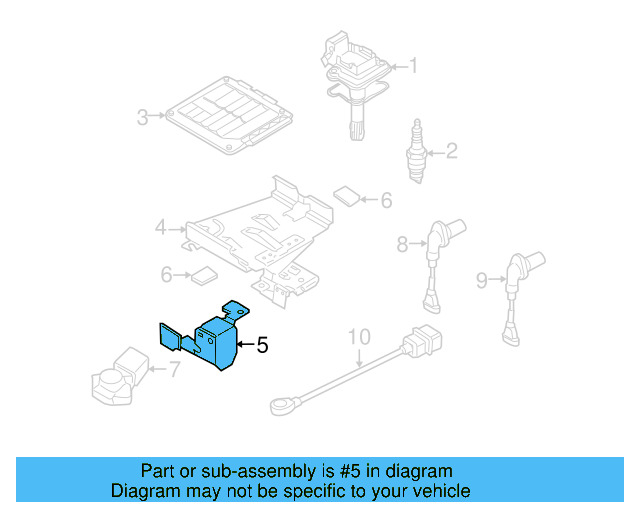 1
3
2
6
4
8
6
9
5
10
7

Part or sub-assembly is #5 in diagram
Diagram may not be specific to your vehicle