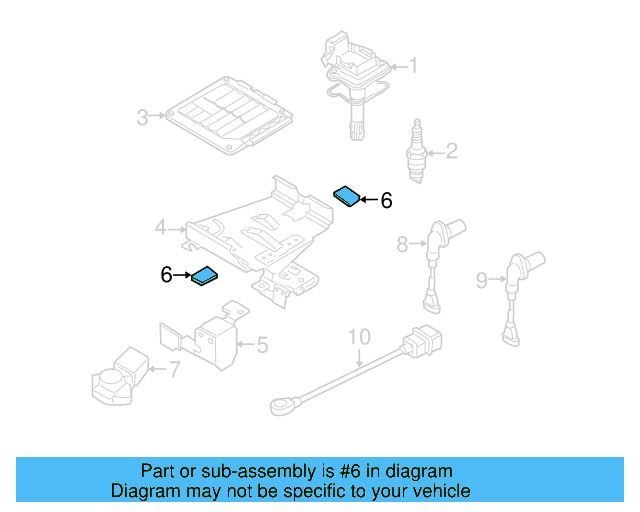 1
3
2
6
4
8
6
9
5
10
7

Part or sub-assembly is #6 in diagram
Diagram may not be specific to your vehicle