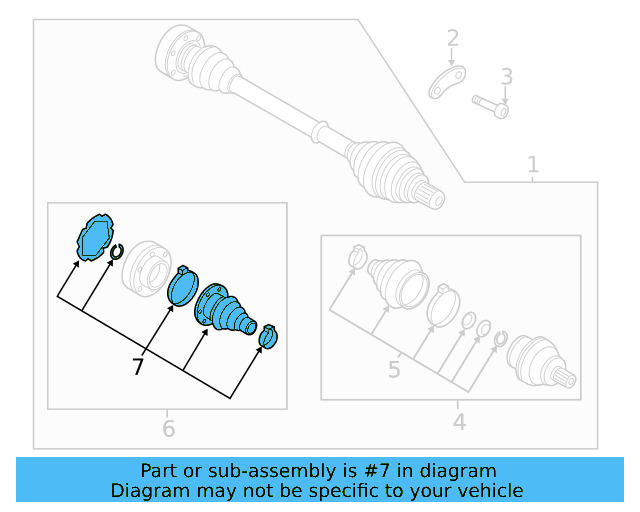 2
3
1
7
5
6
4
Part or sub-assembly is #7 in diagram
Diagram may not be specific to your vehicle