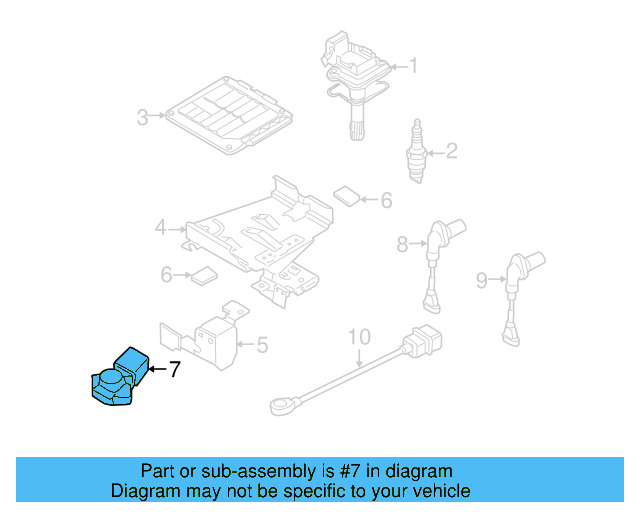 1
3
2
6
4
8
6
9
5
10
7

Part or sub-assembly is #7 in diagram
Diagram may not be specific to your vehicle