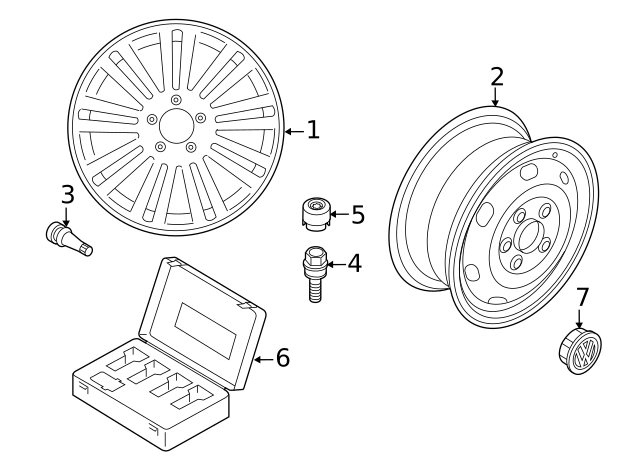 1
2
3
5
4
6
7