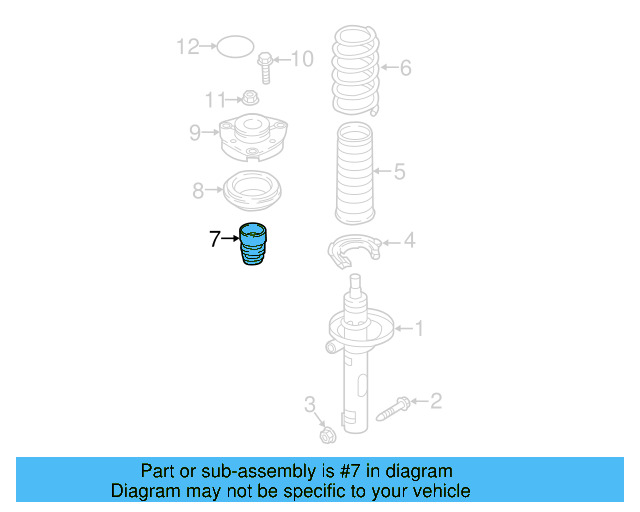 12
10
6
11
9
5
8
7
4
1
3
2

Part or sub-assembly is #7 in diagram
Diagram may not be specific to your vehicle