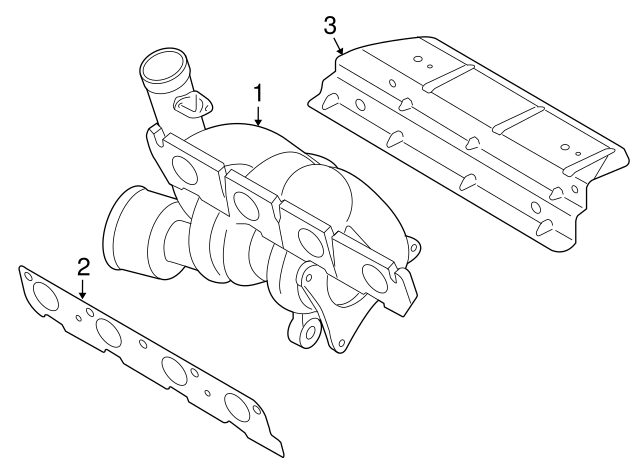 3
1
2