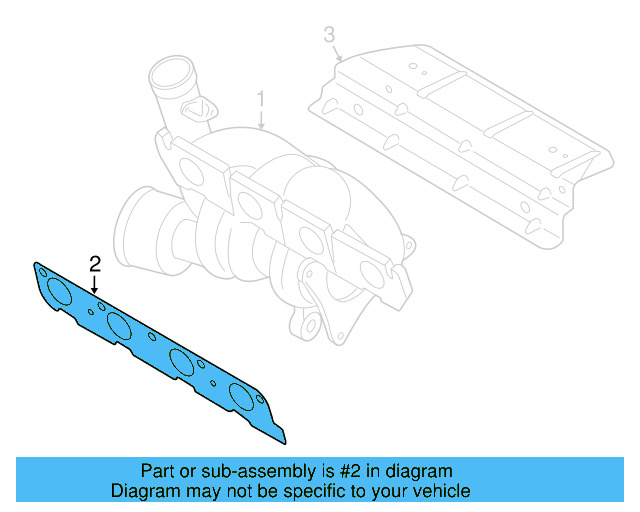 3

1

2

Part or sub-assembly is #2 in diagram
Diagram may not be specific to your vehicle