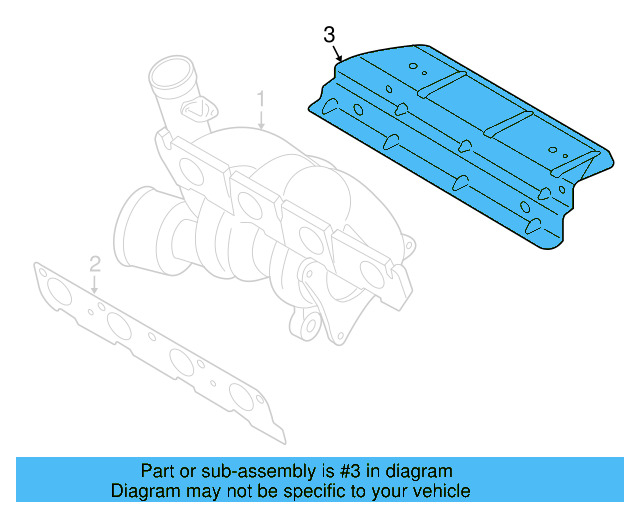 3
1
2
Part or sub-assembly is #3 in diagram
Diagram may not be specific to your vehicle