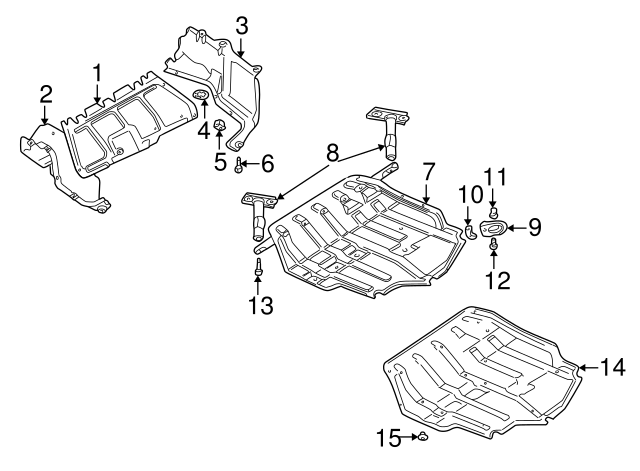 1
2
3
4
5
6
8
7
10
11
9
12
13
14
15