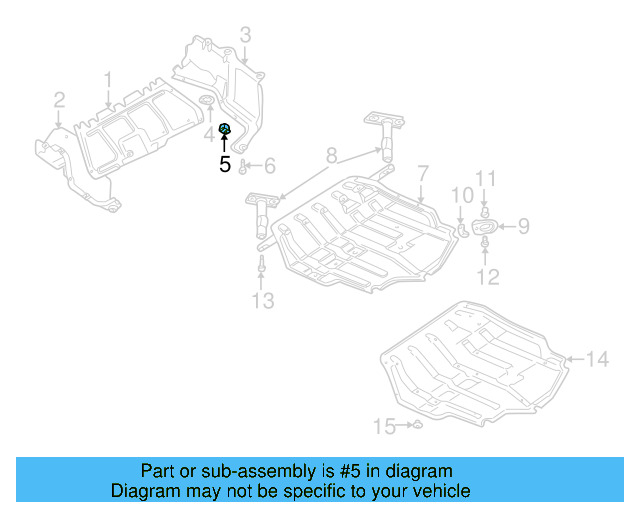 3
1
2
4
5
6
8
7
11
10
9
12
13
14
15

Part or sub-assembly is #5 in diagram
Diagram may not be specific to your vehicle