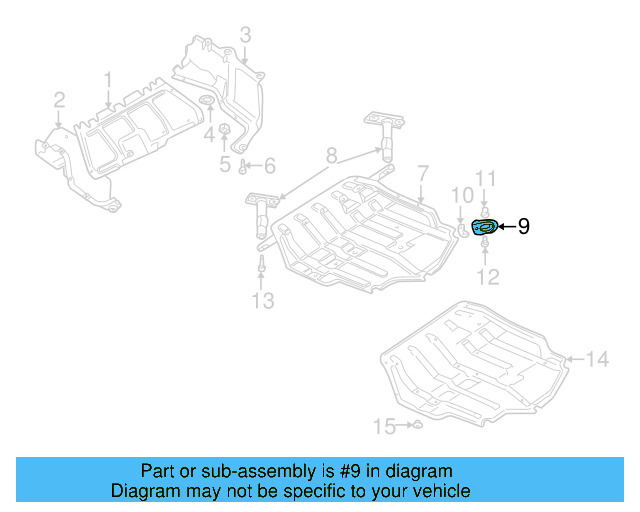 3
1
2
4
5
6
8
7
11
10
9
12
13
14
15

Part or sub-assembly is #9 in diagram
Diagram may not be specific to your vehicle