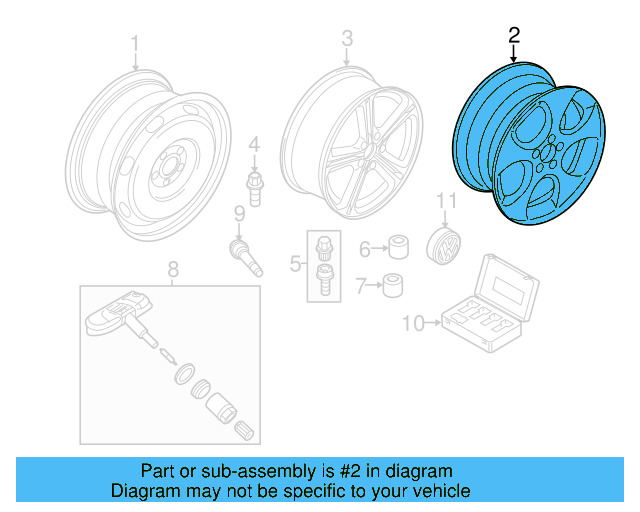 1
3
2
4
9
11
5
6
7
8
10

Part or sub-assembly is #2 in diagram
Diagram may not be specific to your vehicle