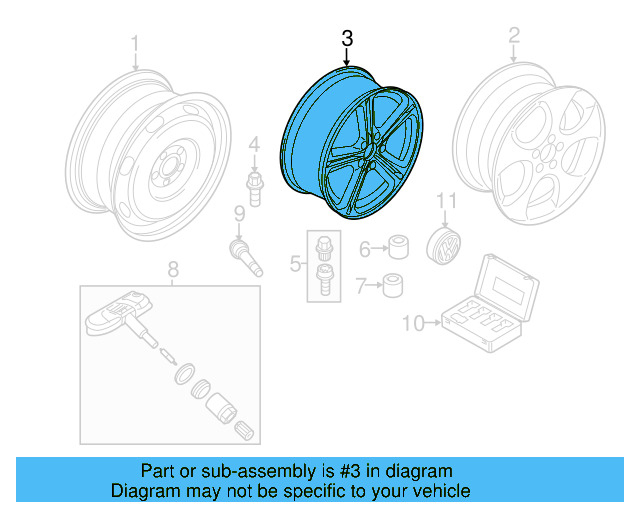 1
3
2
4
9
11
5
6
7
8
10

Part or sub-assembly is #3 in diagram
Diagram may not be specific to your vehicle