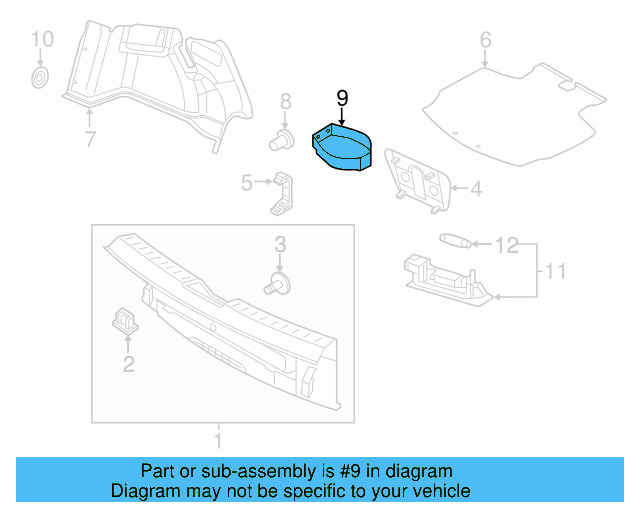 10
7
8
9
6
5
4
3
12
11
2
1

Part or sub-assembly is #9 in diagram
Diagram may not be specific to your vehicle