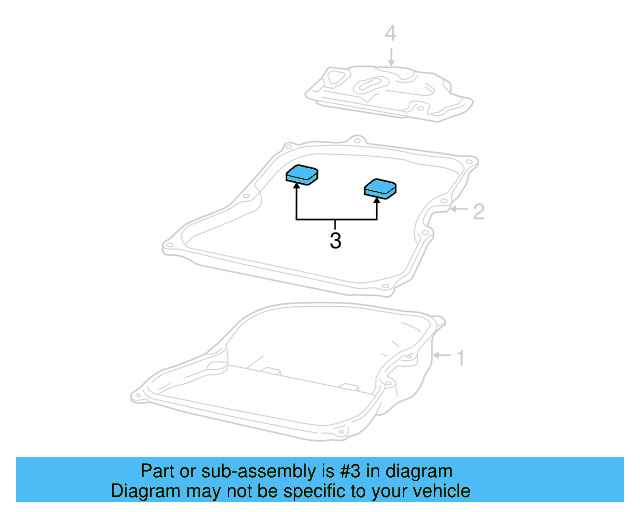 4

2

3

1

Part or sub-assembly is #3 in diagram
Diagram may not be specific to your vehicle