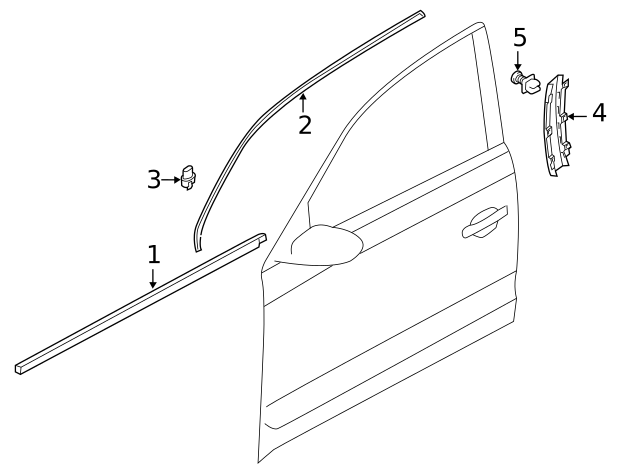 5
2
4
3
1