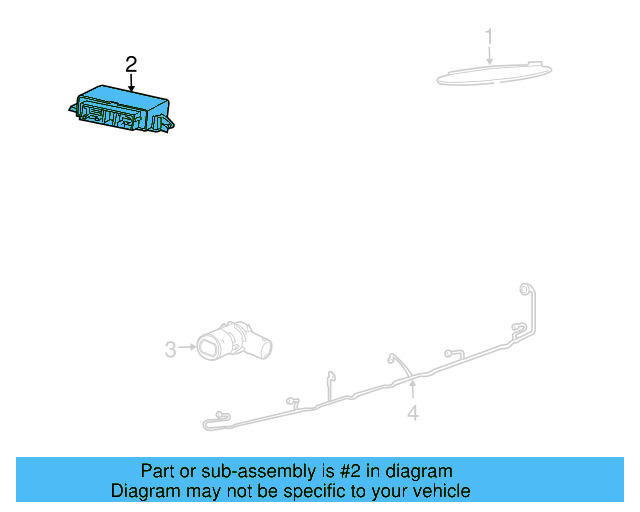 2

1

3

4

Part or sub-assembly is #2 in diagram
Diagram may not be specific to your vehicle