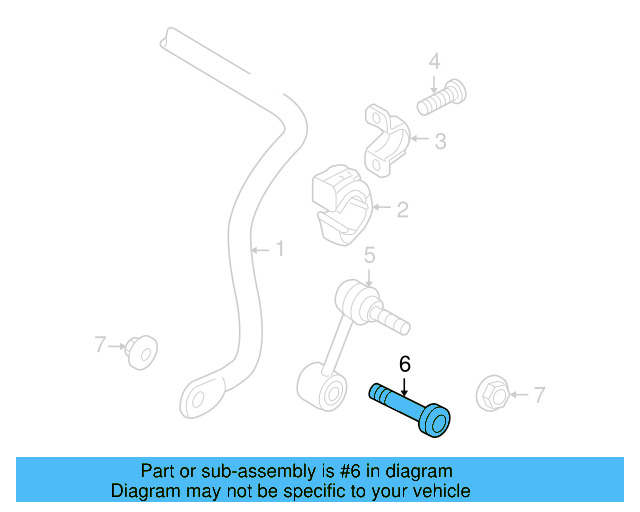 4
3
2
1
5
7
6
7

Part or sub-assembly is #6 in diagram
Diagram may not be specific to your vehicle