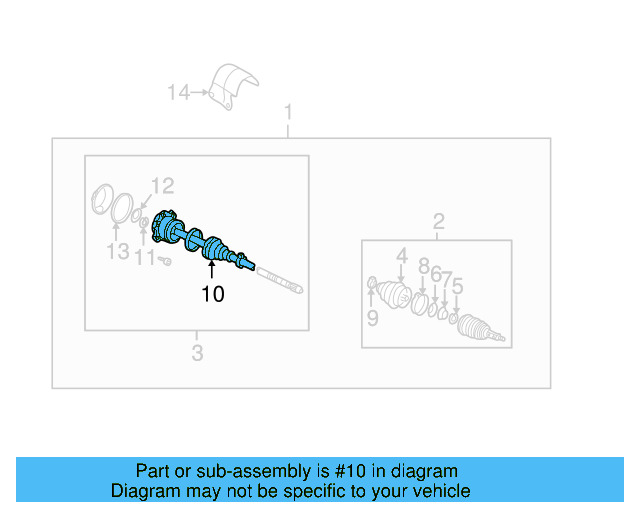 14
1
12
13
11
10
3
2
4
8
6
7
5
9

Part or sub-assembly is #10 in diagram
Diagram may not be specific to your vehicle