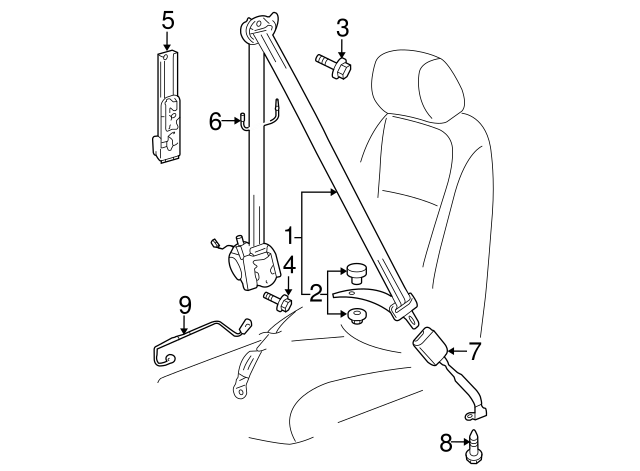 5
3
6
1
4
2
9
7
8