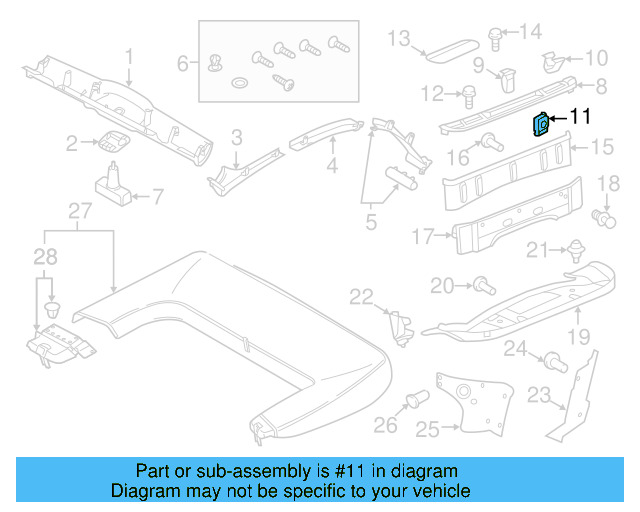 1
6
13
14
9
10
12
8
11
2
3
4
16
15
7
5
18
27
17
28
21
22
20
19
24
23
26
25

Part or sub-assembly is #11 in diagram
Diagram may not be specific to your vehicle