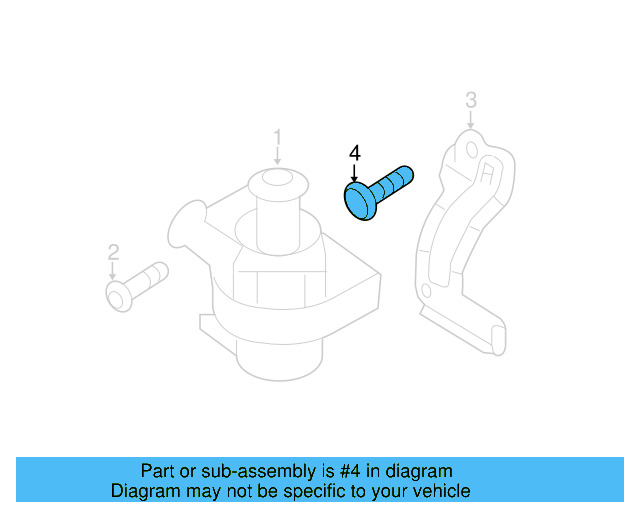 3

1

4

2

Part or sub-assembly is #4 in diagram
Diagram may not be specific to your vehicle