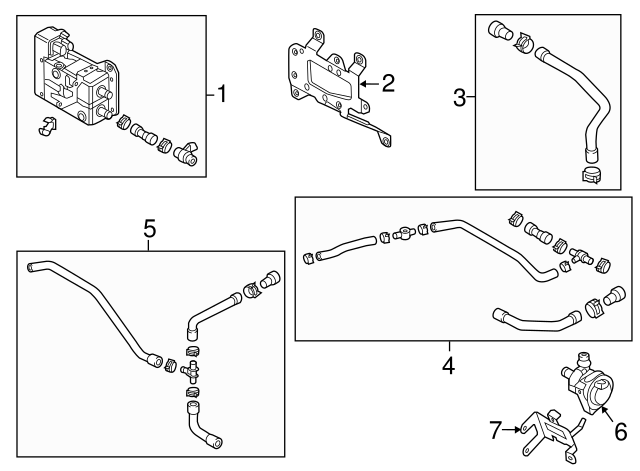 1
2
3
5
4
6
7