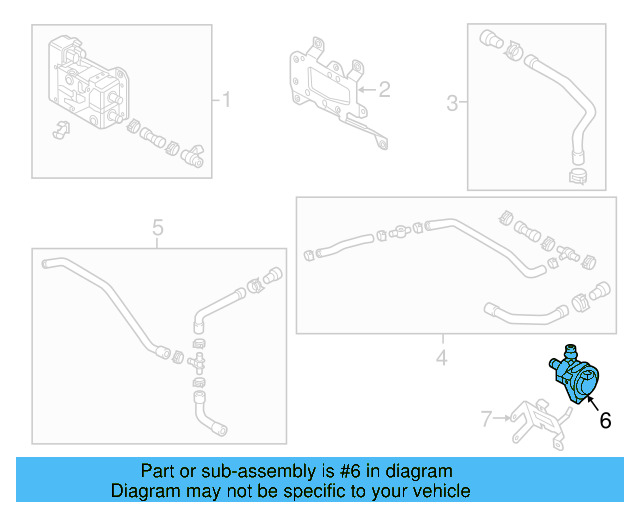 1
2
3
5
4
6
7
Part or sub-assembly is #6 in diagram
Diagram may not be specific to your vehicle