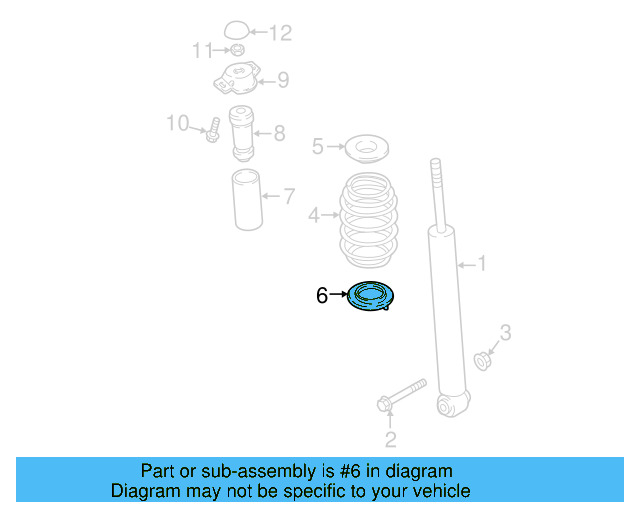 12
11
9
10
8
5
7
4
1
6
3
2
Part or sub-assembly is #6 in diagram
Diagram may not be specific to your vehicle