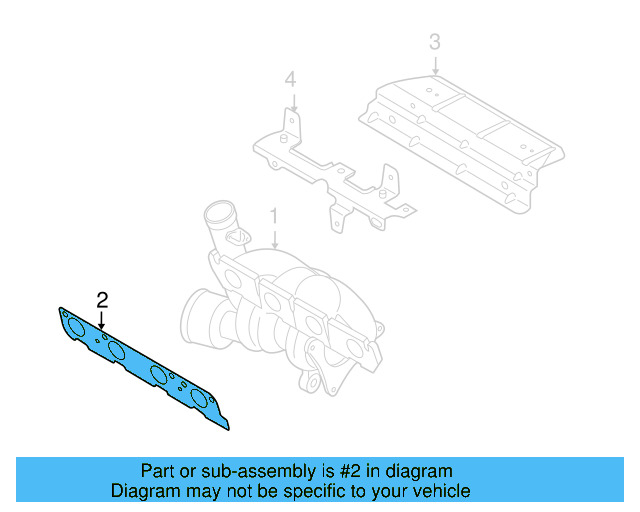 3

4

1

2

Part or sub-assembly is #2 in diagram
Diagram may not be specific to your vehicle