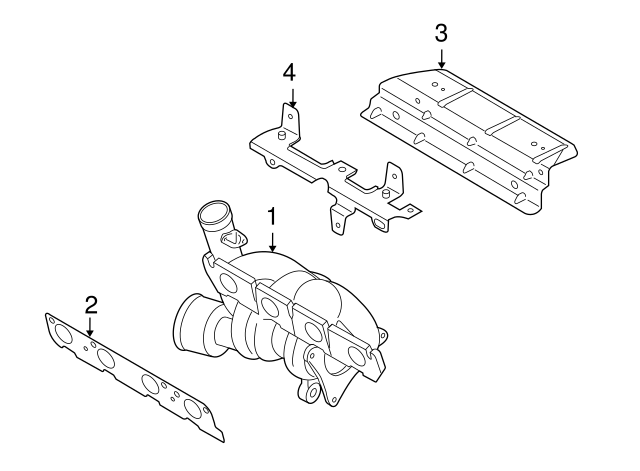 3
4
1
2