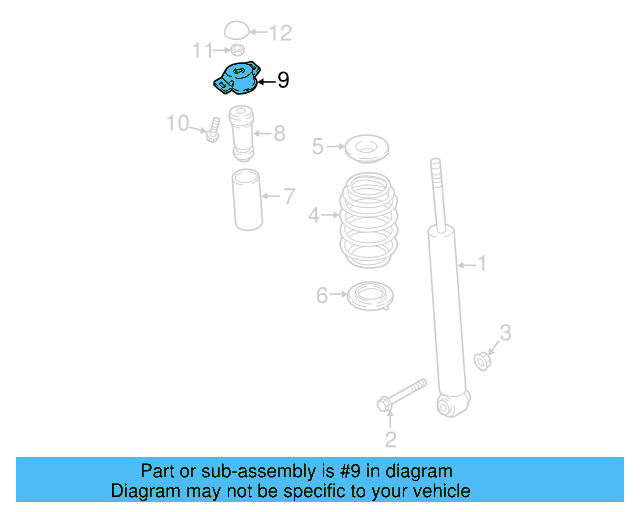 12
11
9
10
8
5
7
4
1
6
3
2

Part or sub-assembly is #9 in diagram
Diagram may not be specific to your vehicle